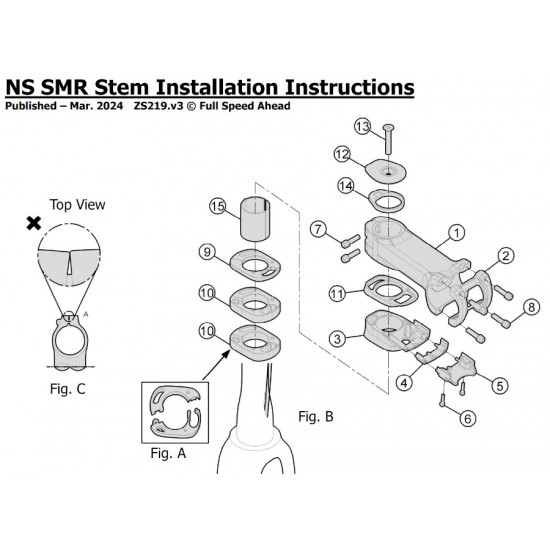 NS SMR Stem Installation Instructions
Published – Mar. 2024 ZS219.v3 © Full Speed Ahead

Top View

A

Fig. C

15
9
10
10

Fig. A

Fig. B

13
12
14
7
1
2
11
8
3
4
5
6